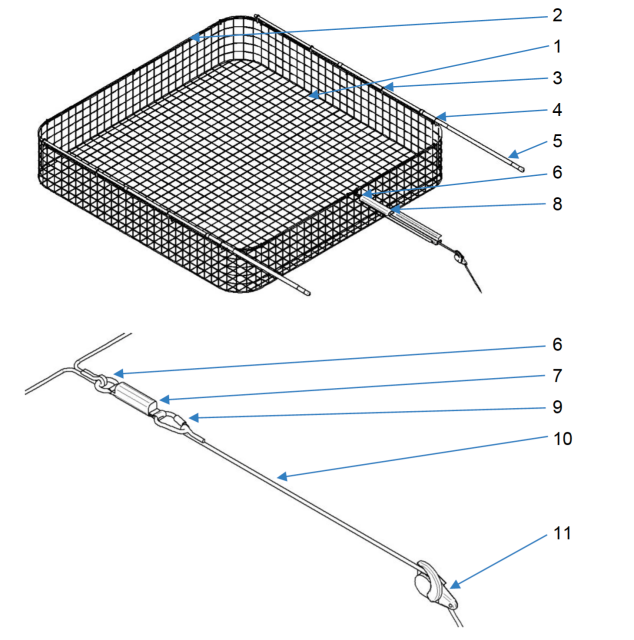 2
1
3
4
5
6
8

6
7
9
10

11